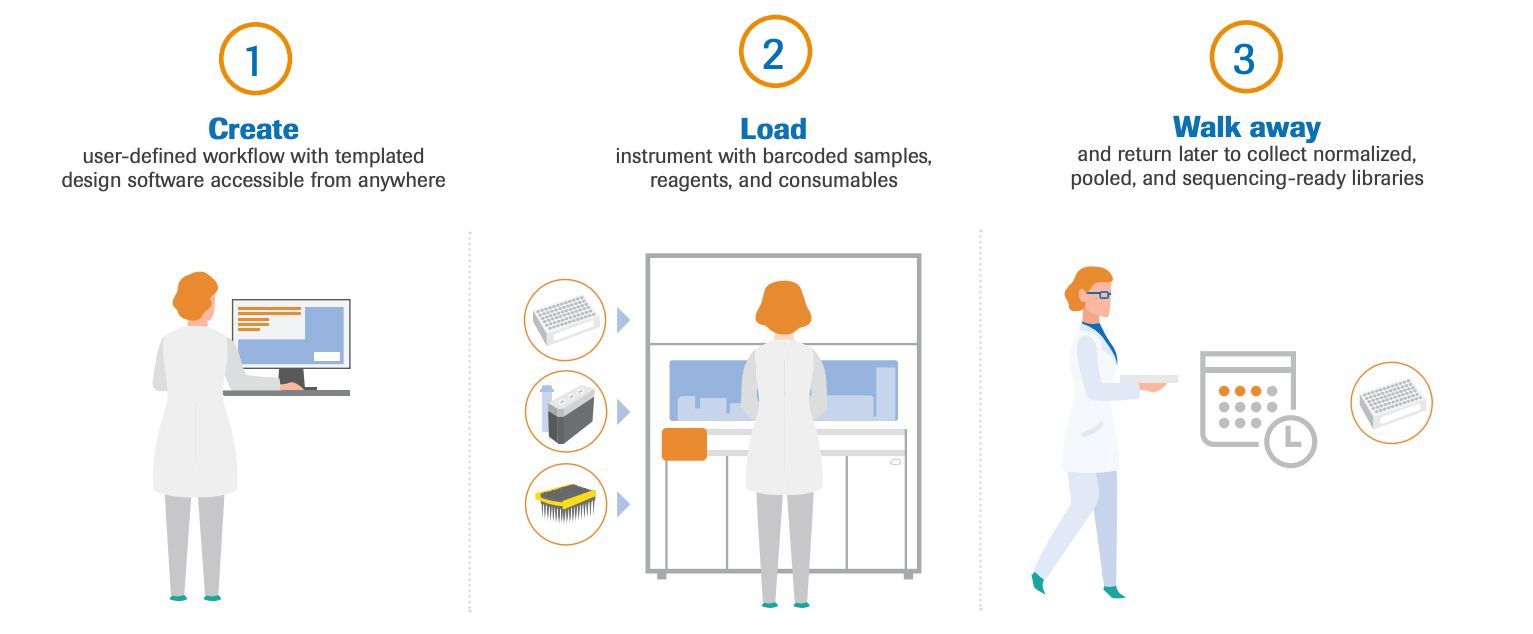 1

Create
user-defined workflow with templated design software accessible from anywhere

2

Load
instrument with barcoded samples, reagents, and consumables

3

Walk away
and return later to collect normalized, pooled, and sequencing-ready libraries