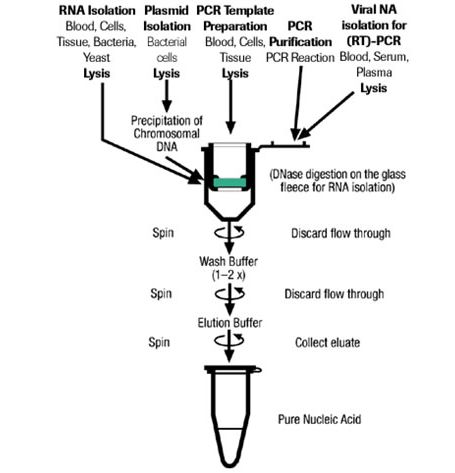 RNA Isolation
Blood, Cells, Tissue, Bacteria, Yeast
Lysis

Plasmid Isolation
Bacterial cells
Lysis

PCR Template Preparation
Blood, Cells, Tissue
Lysis

PCR Purification
PCR Reaction

Viral NA isolation for (RT)-PCR
Blood, Serum, Plasma
Lysis

Precipitation of Chromosomal DNA

(DNase digestion on the glass fleece for RNA isolation)

Spin

Discard flow through

Wash Buffer (1–2 x)

Spin

Discard flow through

Elution Buffer

Spin

Collect eluate

Pure Nucleic Acid