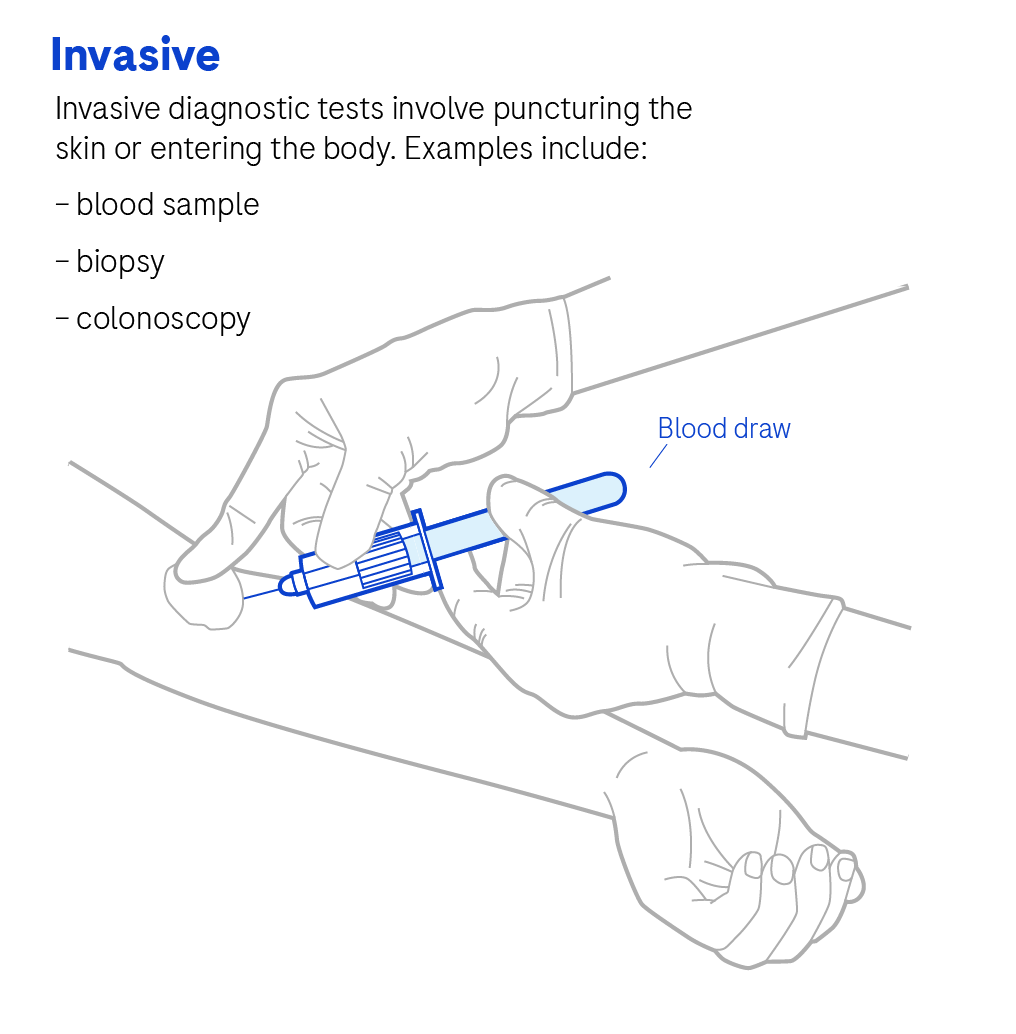 Invasive

Invasive diagnostic tests involve puncturing the skin or entering the body. Examples include:

– blood sample

– biopsy

– colonoscopy

Blood draw