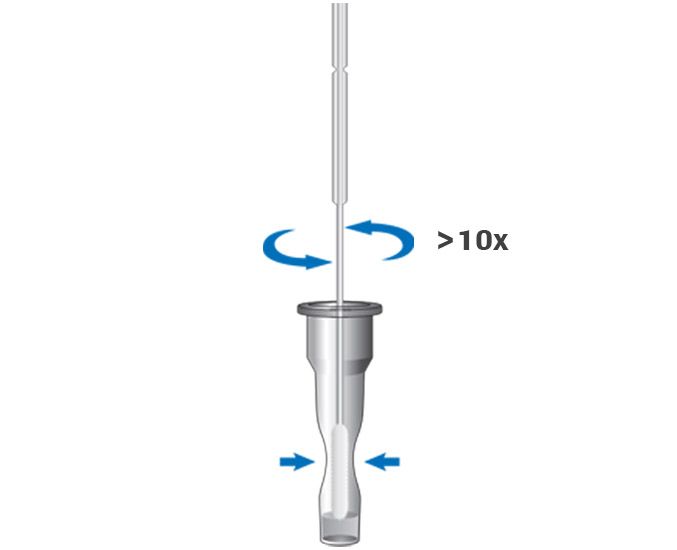 >10x