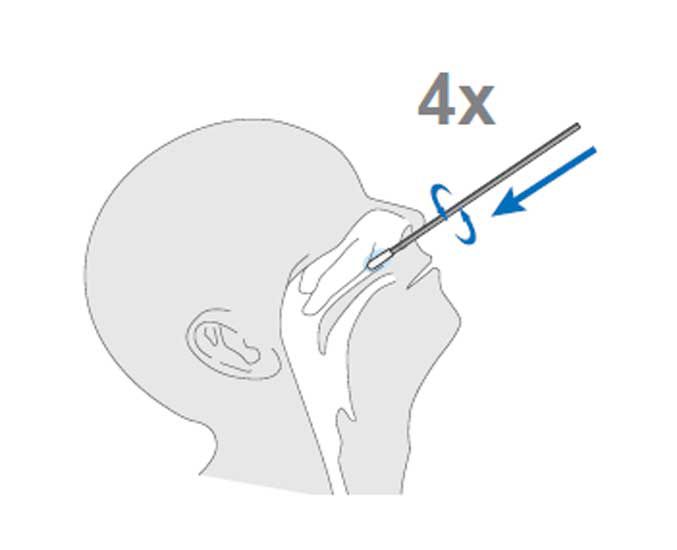 4x